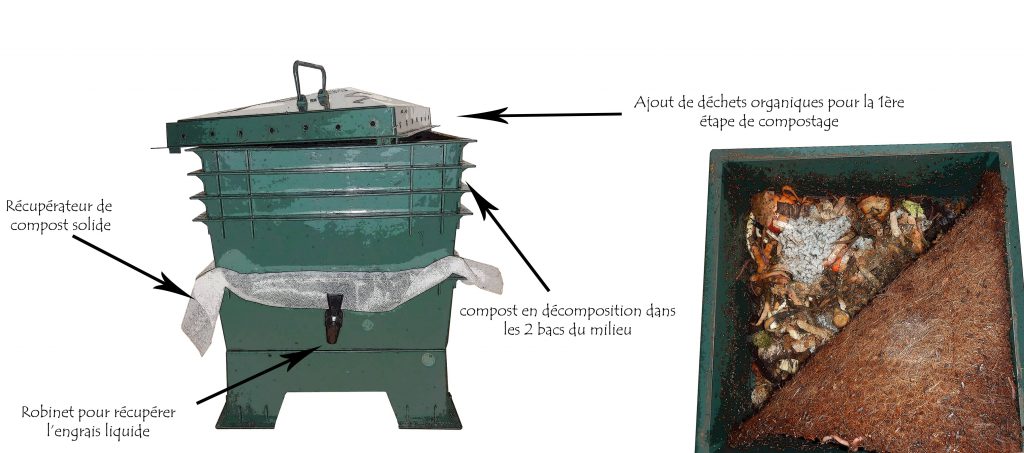 Ajout de déchets organiques pour la 1ère étape de compostage

Récupérateur de compost solide

compost en décomposition dans les 2 bacs du milieu

Robinet pour récupérer l'engrais liquide